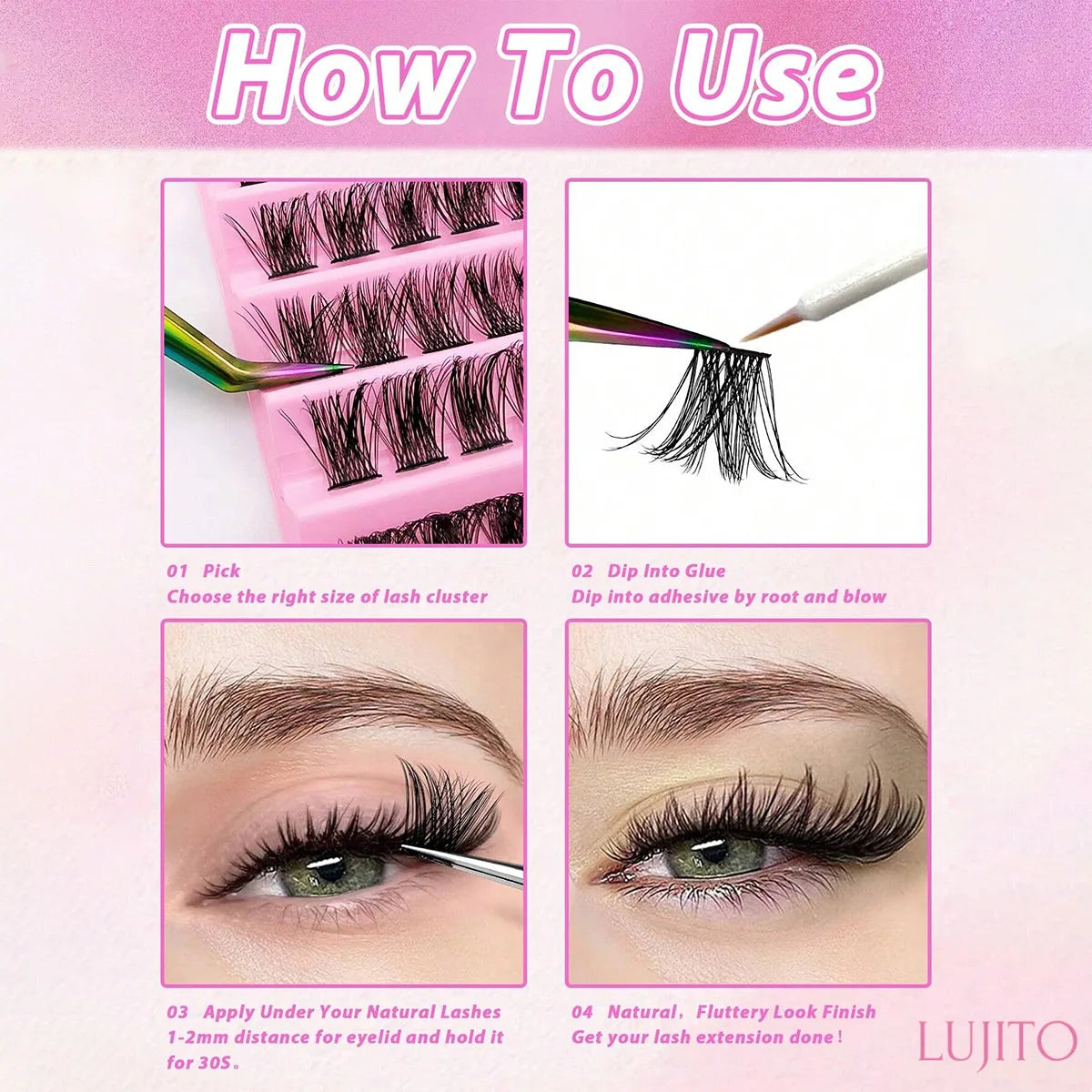 How To Use

01 Pick
Choose the right size of lash cluster

02 Dip Into Glue
Dip into adhesive by root and blow

03 Apply Under Your Natural Lashes
1-2mm distance for eyelid and hold it for 30S。

04 Natural，Fluttery Look Finish
Get your lash extension done！

LUJITO